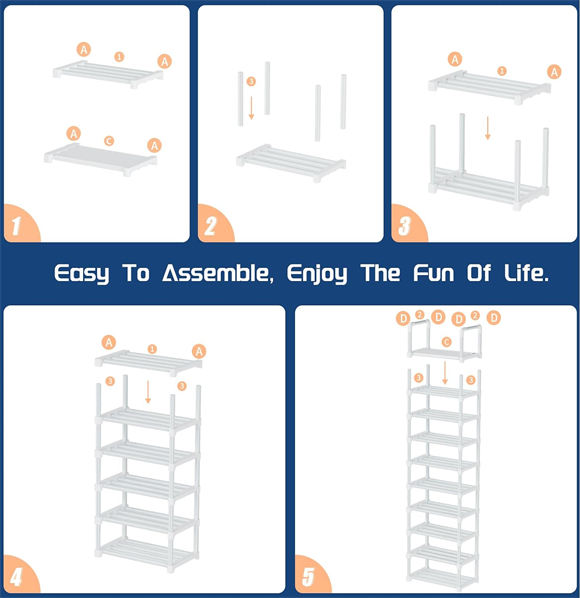 A 1 A

A C A

1

3

2

A 1 A

3

Easy To Assemble, Enjoy The Fun Of Life.

A 1 A

3 3

4

D 2 D D 2 D

C

3 3

5